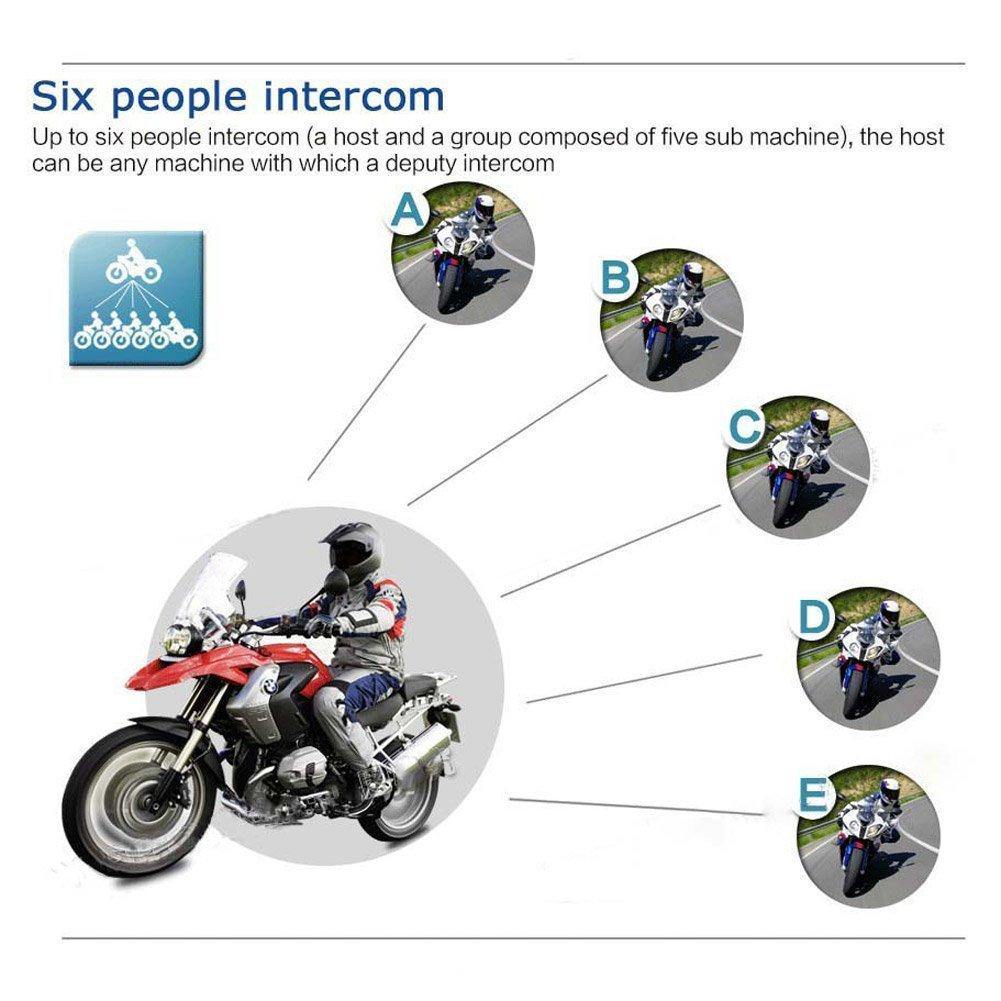 Six people intercom

Up to six people intercom (a host and a group composed of five sub machine), the host can be any machine with which a deputy intercom

A

B

C

D

E