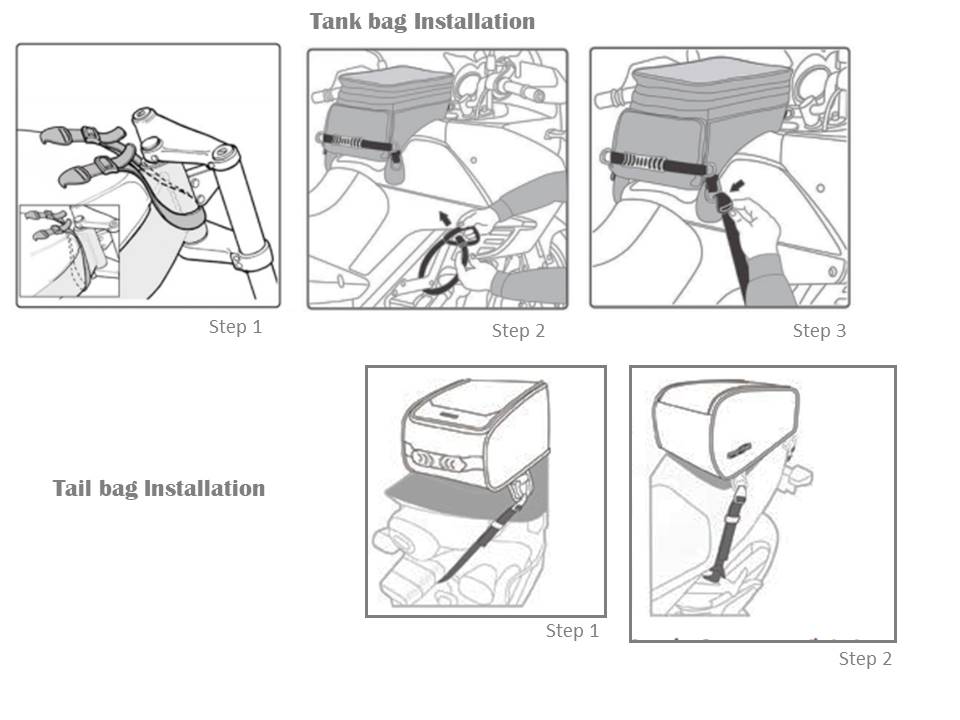 Tank bag Installation

Step 1

Step 2

Step 3

Tail bag Installation

Step 1

Step 2